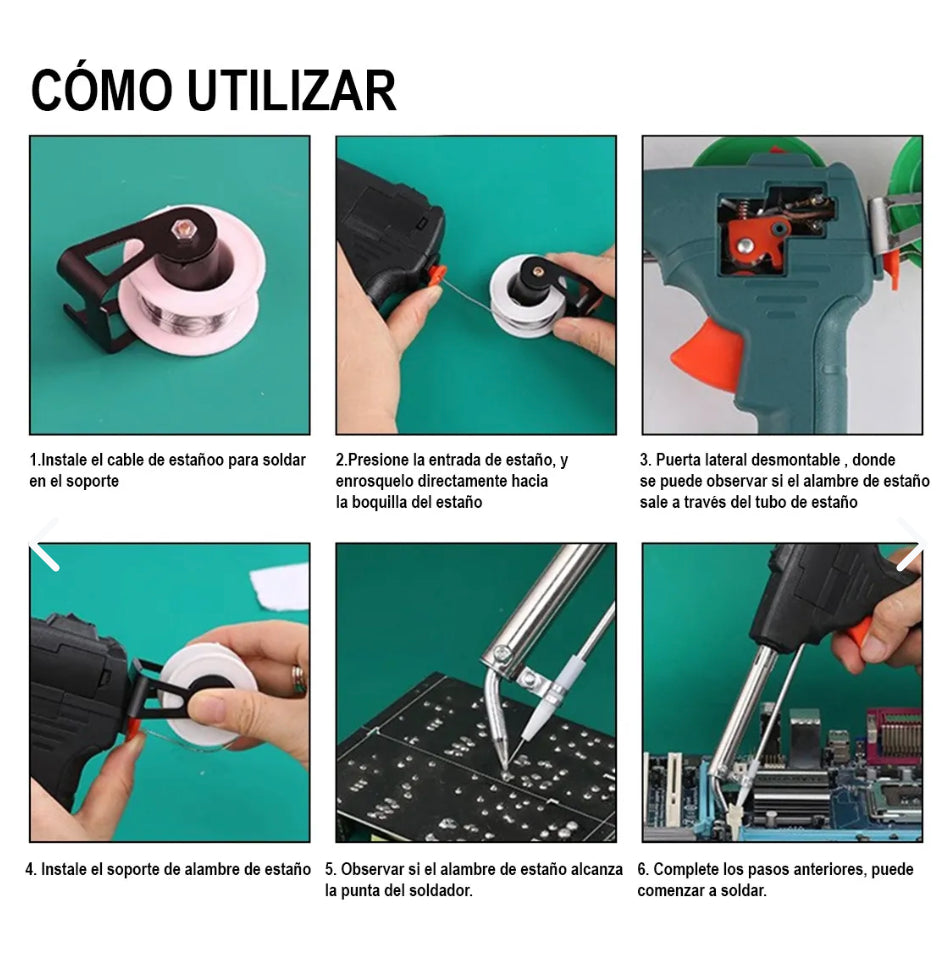 CÓMO UTILIZAR

1.Instale el cable de estañoo para soldar en el soporte

2.Presione la entrada de estaño, y enrosquelo directamente hacia la boquilla del estaño

3. Puerta lateral desmontable , donde se puede observar si el alambre de estaño sale a través del tubo de estaño

4. Instale el soporte de alambre de estaño

5. Observar si el alambre de estaño alcanza la punta del soldador.

6. Complete los pasos anteriores, puede comenzar a soldar.